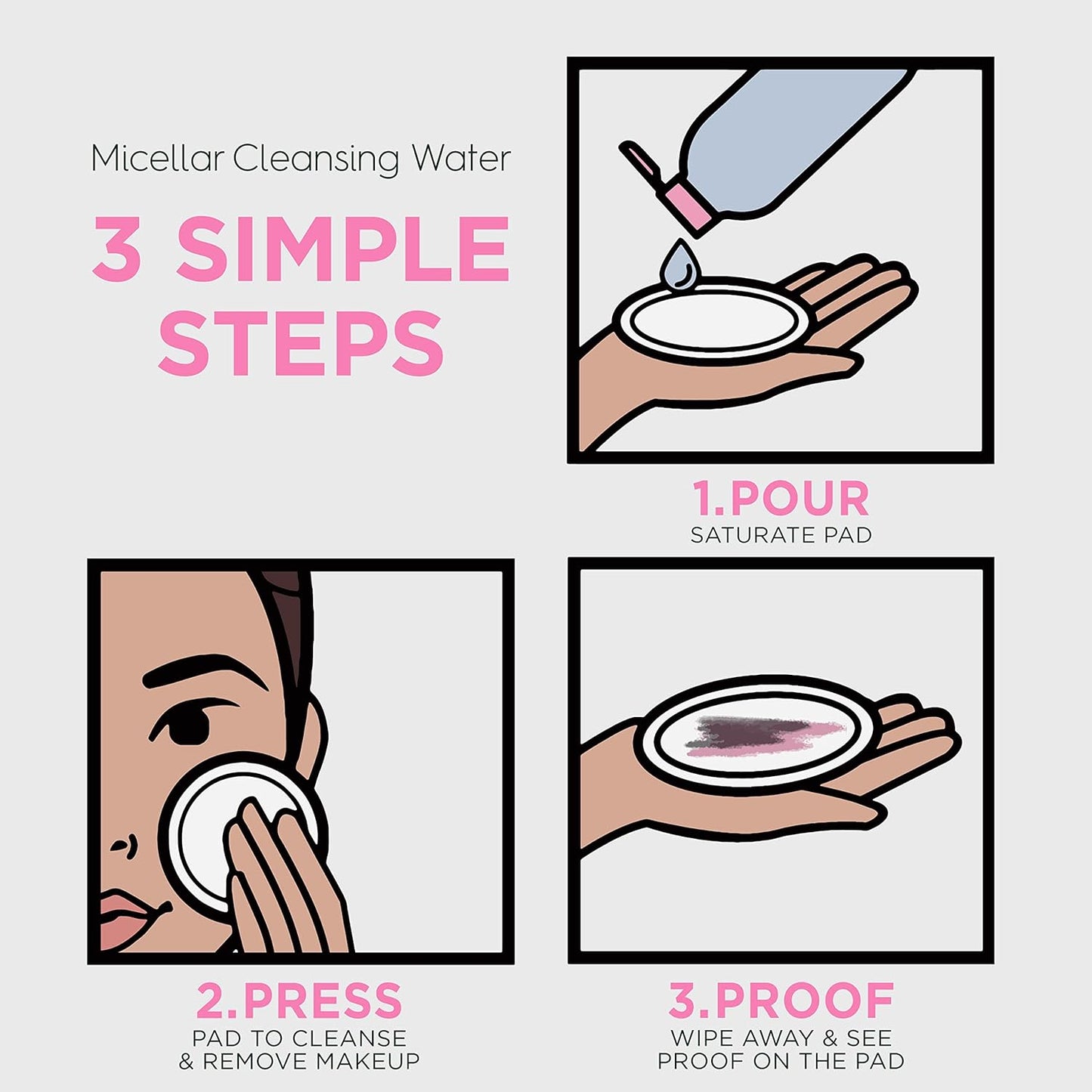 Micellar Cleansing Water

3 SIMPLE STEPS

1.POUR
SATURATE PAD

2.PRESS
PAD TO CLEANSE & REMOVE MAKEUP

3.PROOF
WIPE AWAY & SEE PROOF ON THE PAD