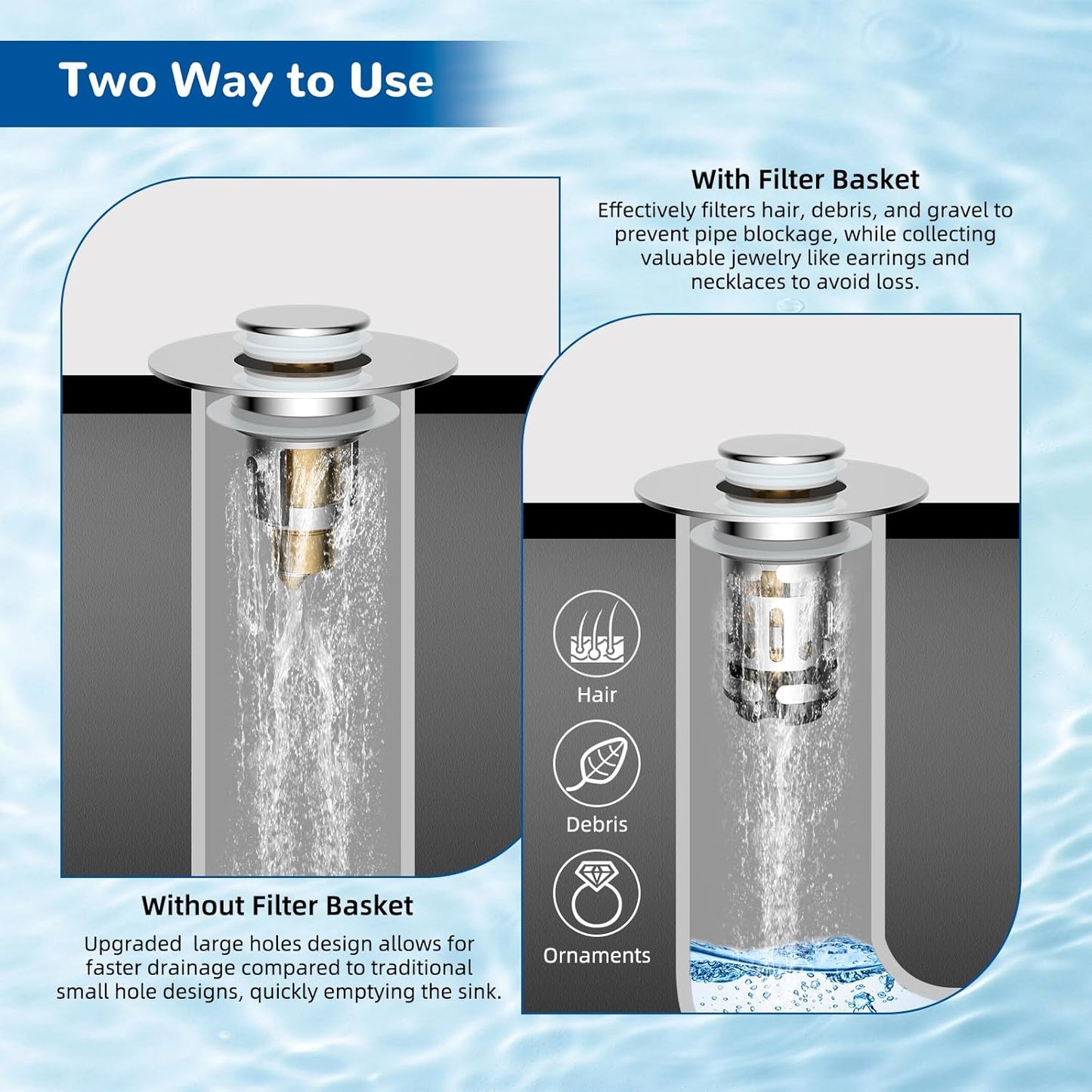 Two Way to Use

With Filter Basket
Effectively filters hair, debris, and gravel to prevent pipe blockage, while collecting valuable jewelry like earrings and necklaces to avoid loss.

Hair

Debris

Ornaments

Without Filter Basket
Upgraded large holes design allows for faster drainage compared to traditional small hole designs, quickly emptying the sink.