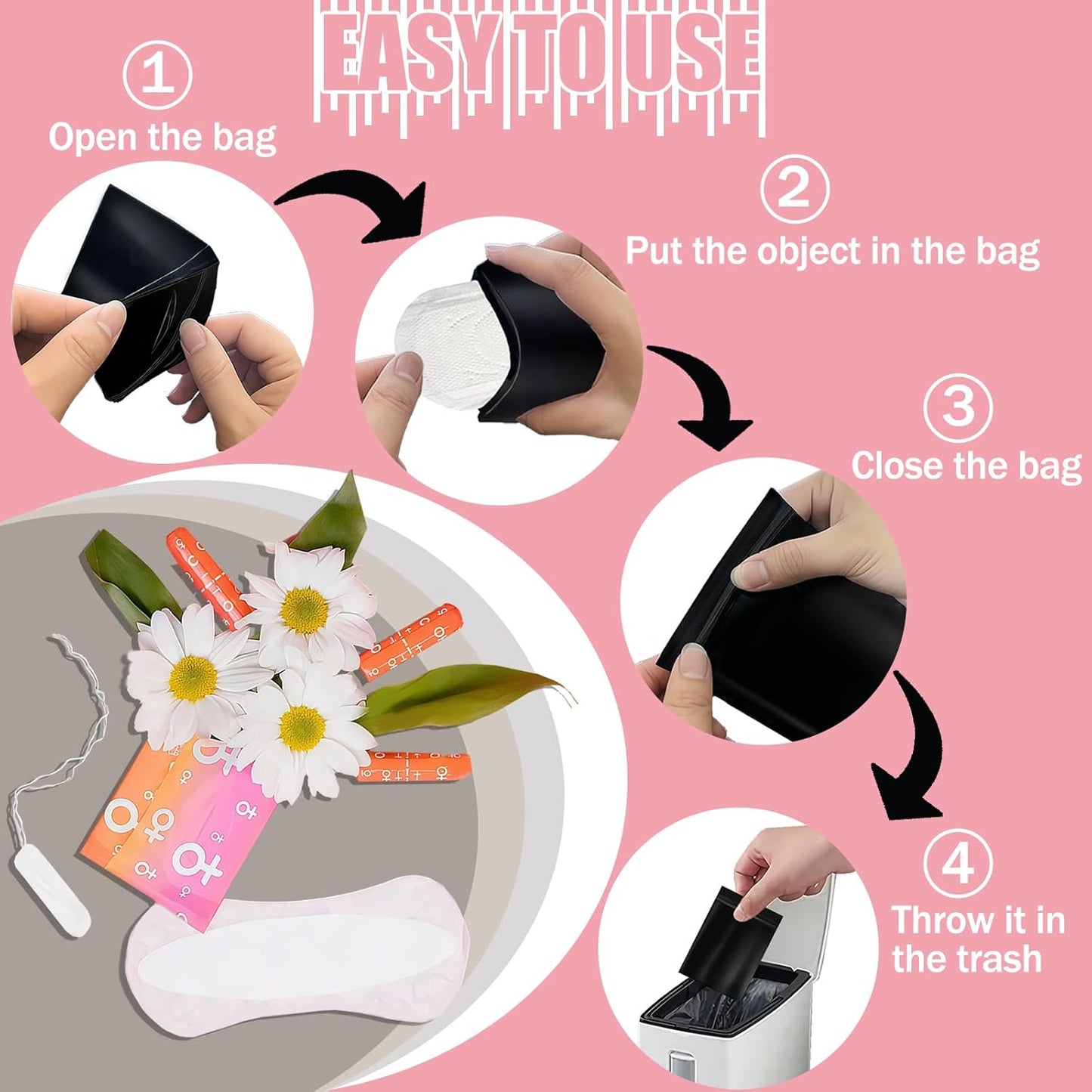 EASY TO USE

①
Open the bag

②
Put the object in the bag

③
Close the bag

④
Throw it in the trash