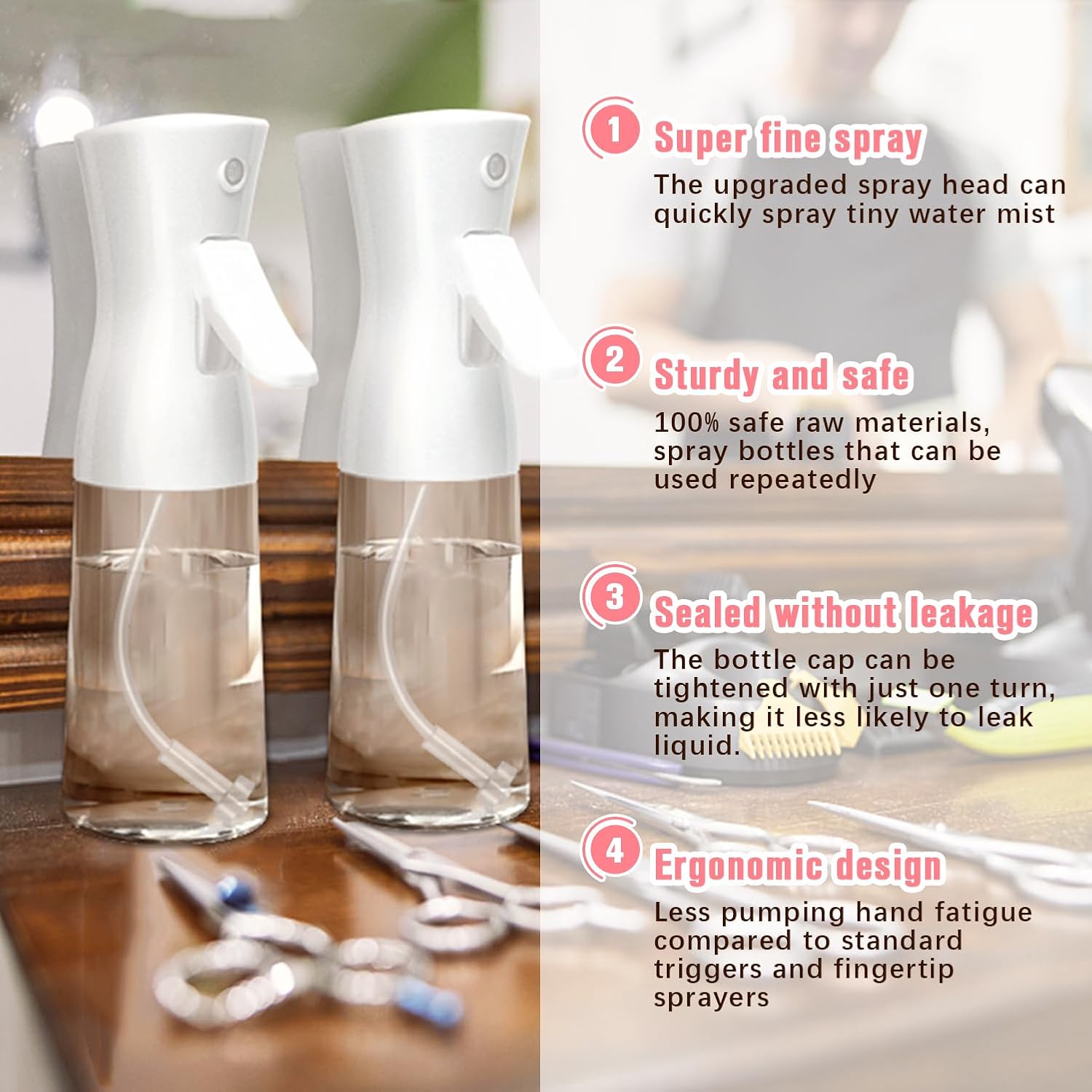 1 Super fine spray
The upgraded spray head can quickly spray tiny water mist

2 Sturdy and safe
100% safe raw materials, spray bottles that can be used repeatedly

3 Sealed without leakage
The bottle cap can be tightened with just one turn, making it less likely to leak liquid.

4 Ergonomic design
Less pumping hand fatigue compared to standard triggers and fingertip sprayers