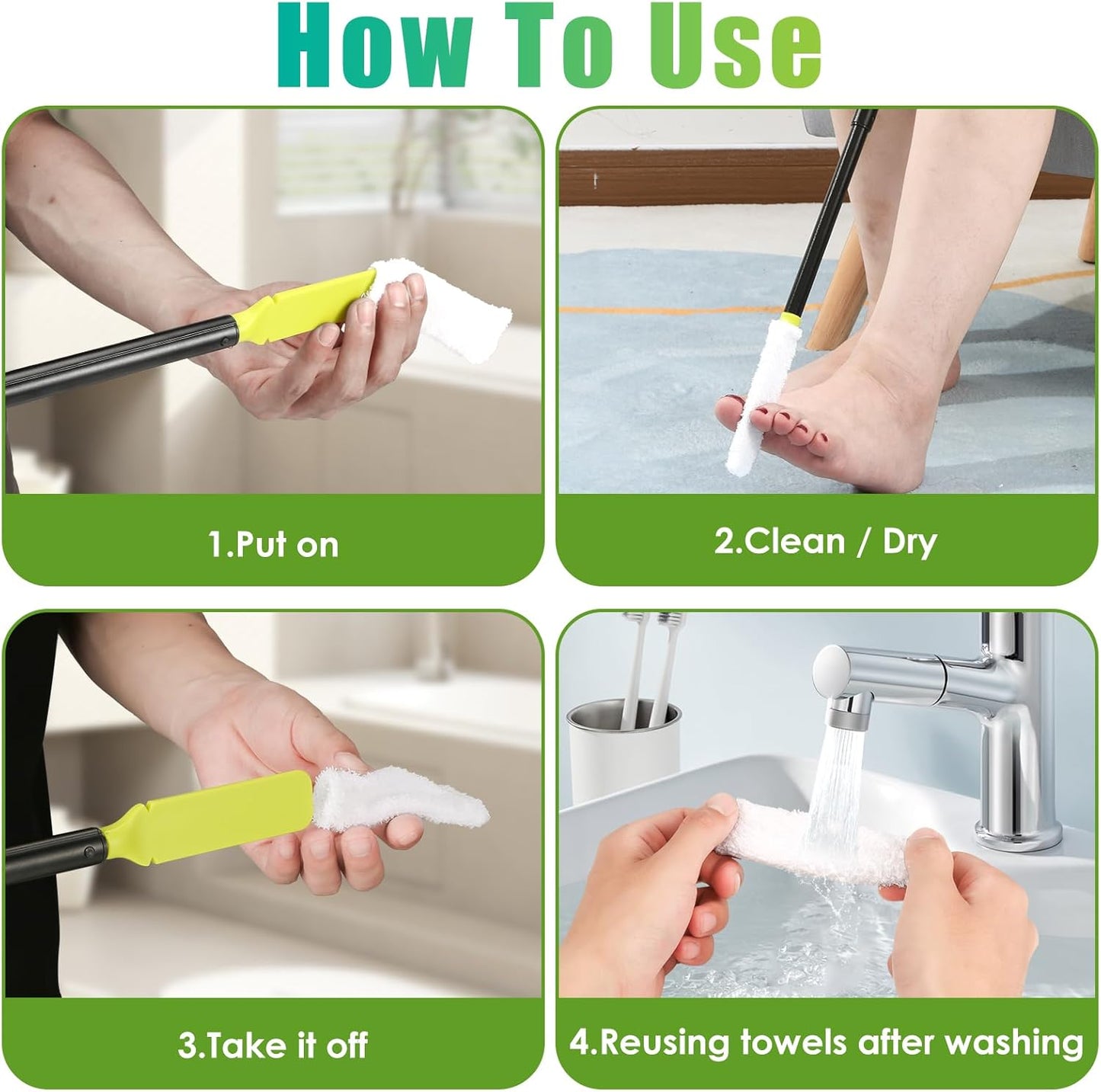 How To Use

1.Put on

2.Clean / Dry

3.Take it off

4.Reusing towels after washing