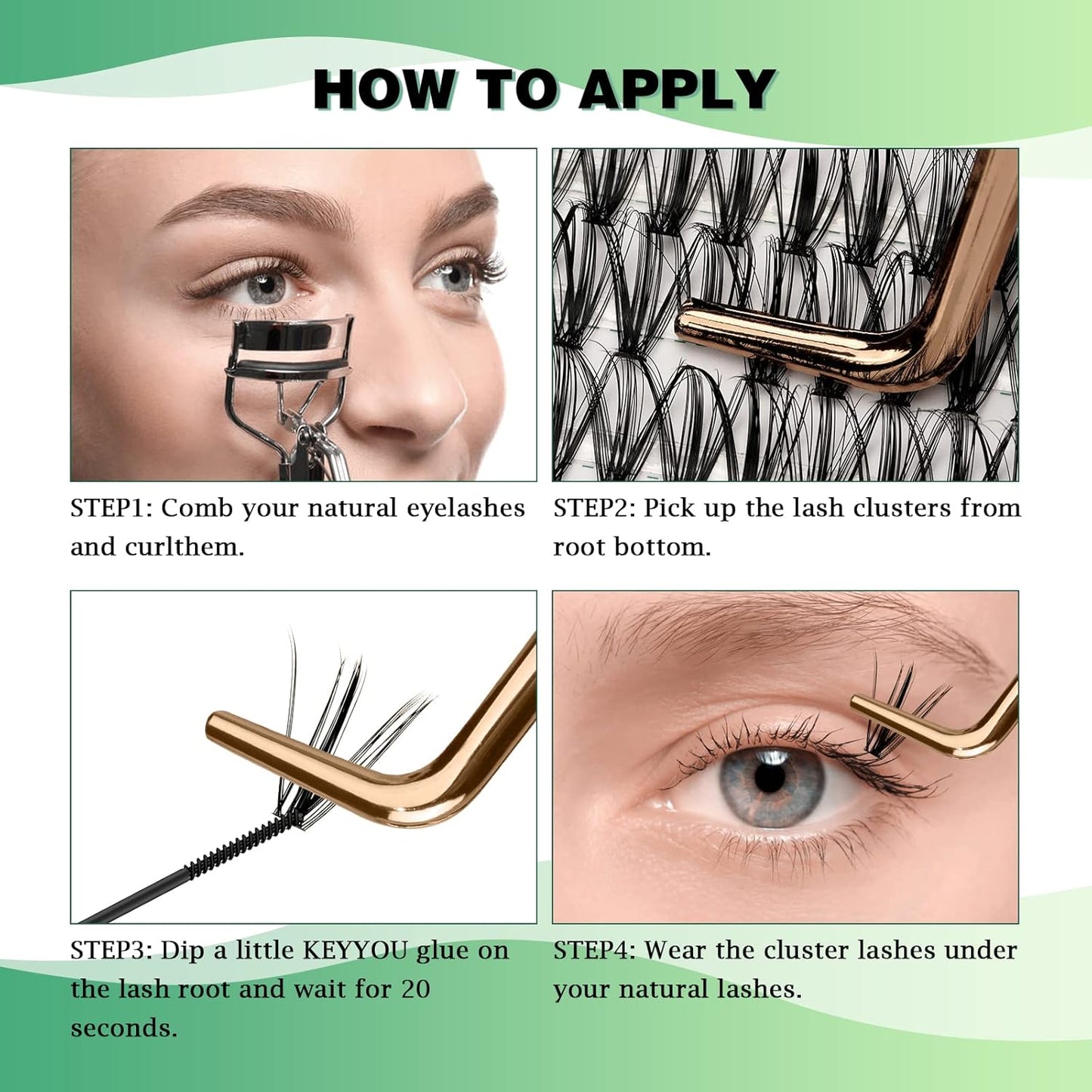 HOW TO APPLY

STEP1: Comb your natural eyelashes and curlthem.

STEP2: Pick up the lash clusters from root bottom.

STEP3: Dip a little KEYYOU glue on the lash root and wait for 20 seconds.

STEP4: Wear the cluster lashes under your natural lashes.