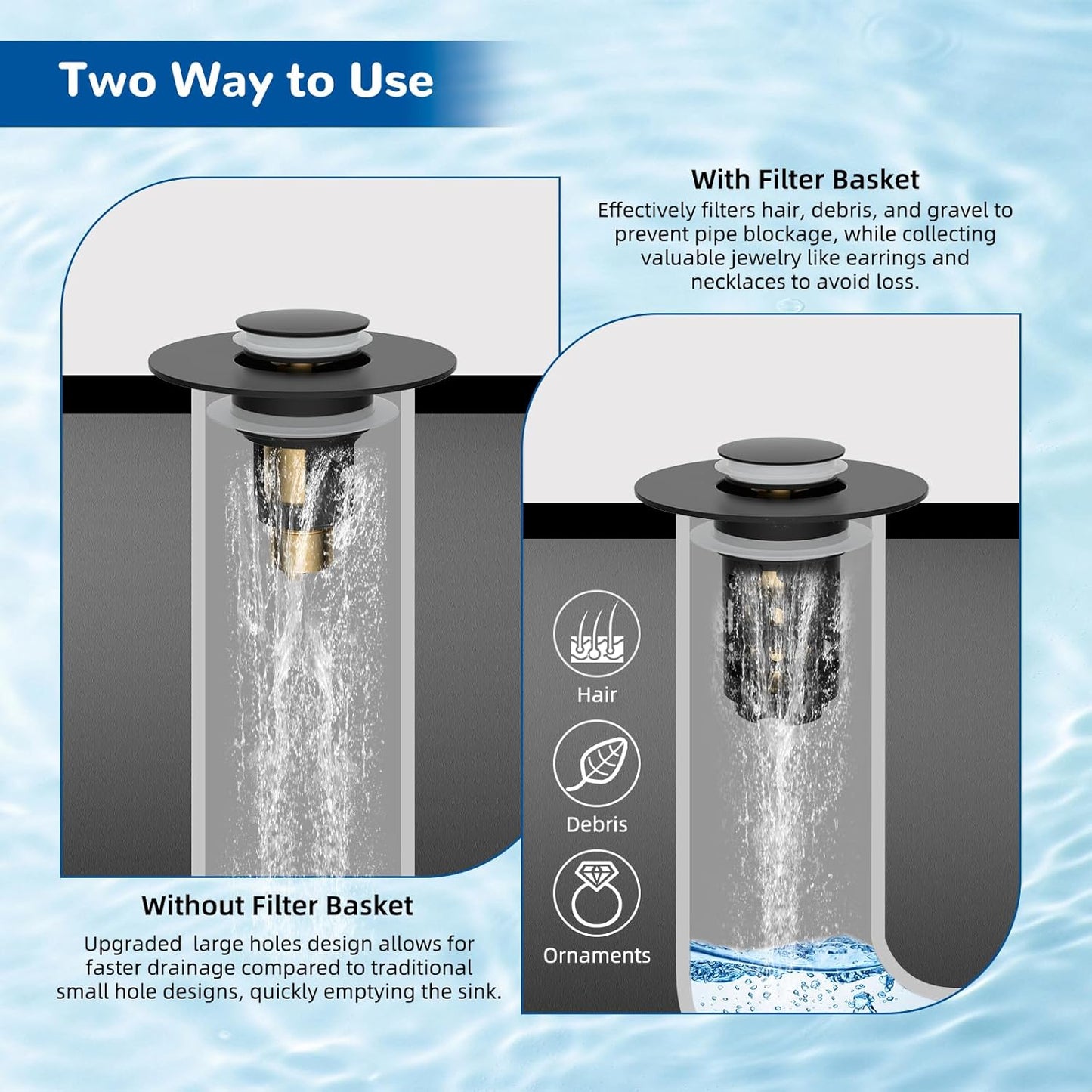 Two Way to Use

With Filter Basket
Effectively filters hair, debris, and gravel to prevent pipe blockage, while collecting valuable jewelry like earrings and necklaces to avoid loss.

Hair

Debris

Ornaments

Without Filter Basket
Upgraded  large holes design allows for faster drainage compared to traditional small hole designs, quickly emptying the sink.