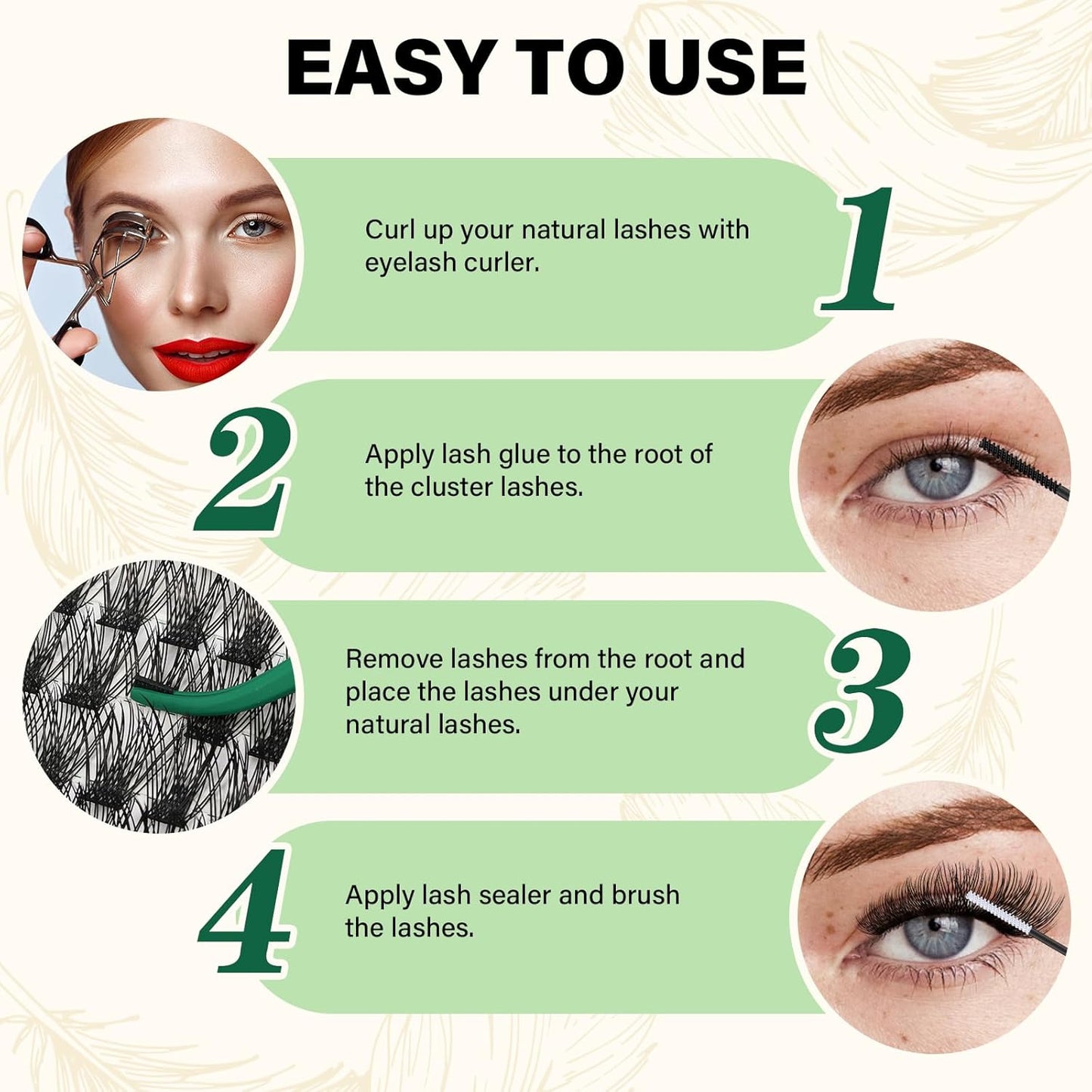 EASY TO USE

Curl up your natural lashes with eyelash curler.

1

2

Apply lash glue to the root of the cluster lashes.

Remove lashes from the root and place the lashes under your natural lashes.

3

4

Apply lash sealer and brush the lashes.