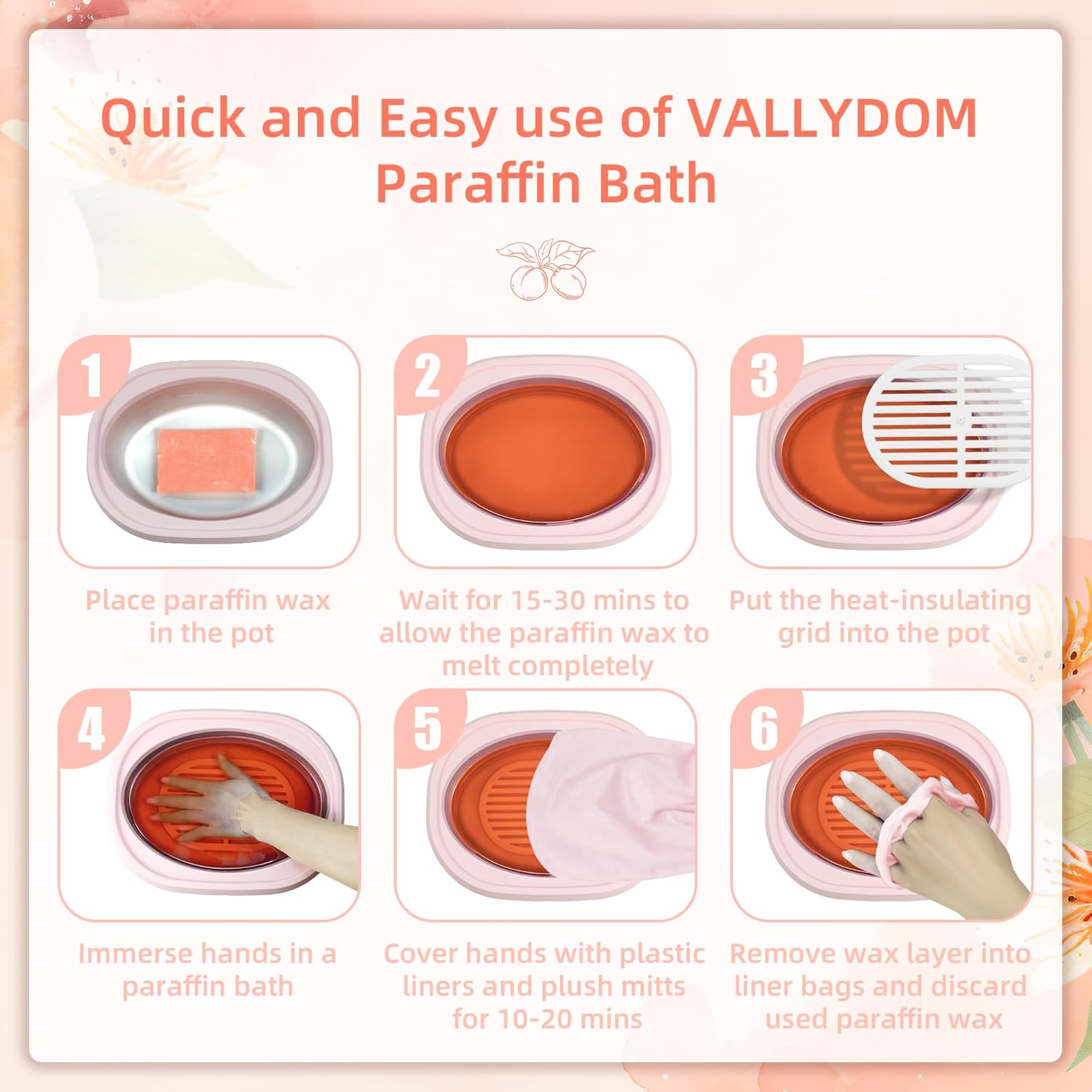 Quick and Easy use of VALLYDOM Paraffin Bath

1
Place paraffin wax in the pot

2
Wait for 15-30 mins to allow the paraffin wax to melt completely

3
Put the heat-insulating grid into the pot

4
Immerse hands in a paraffin bath

5
Cover hands with plastic liners and plush mitts for 10-20 mins

6
Remove wax layer into liner bags and discard used paraffin wax