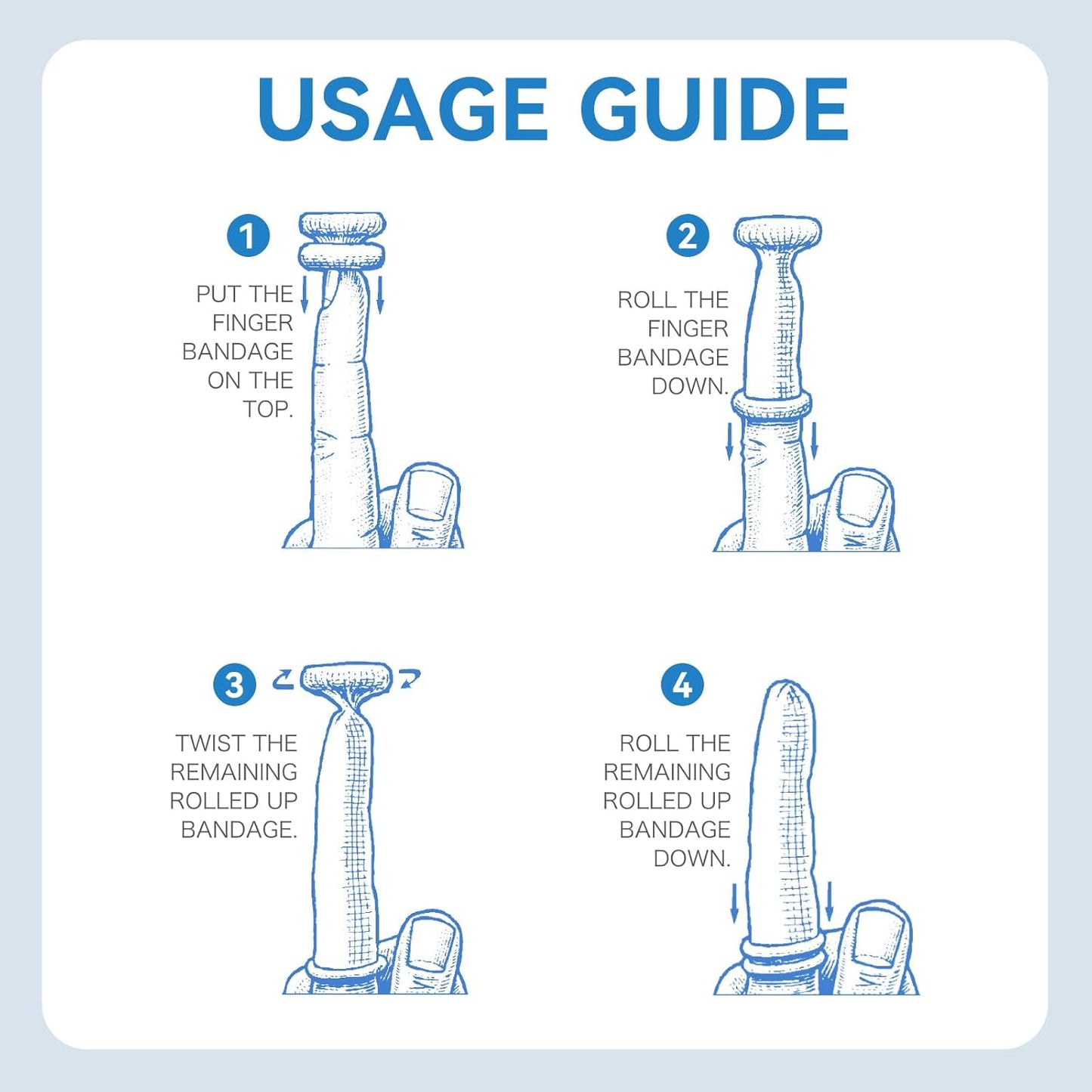 USAGE GUIDE

1
PUT THE FINGER BANDAGE ON THE TOP.

2
ROLL THE FINGER BANDAGE DOWN.

3
TWIST THE REMAINING ROLLED UP BANDAGE.

4
ROLL THE REMAINING ROLLED UP BANDAGE DOWN.