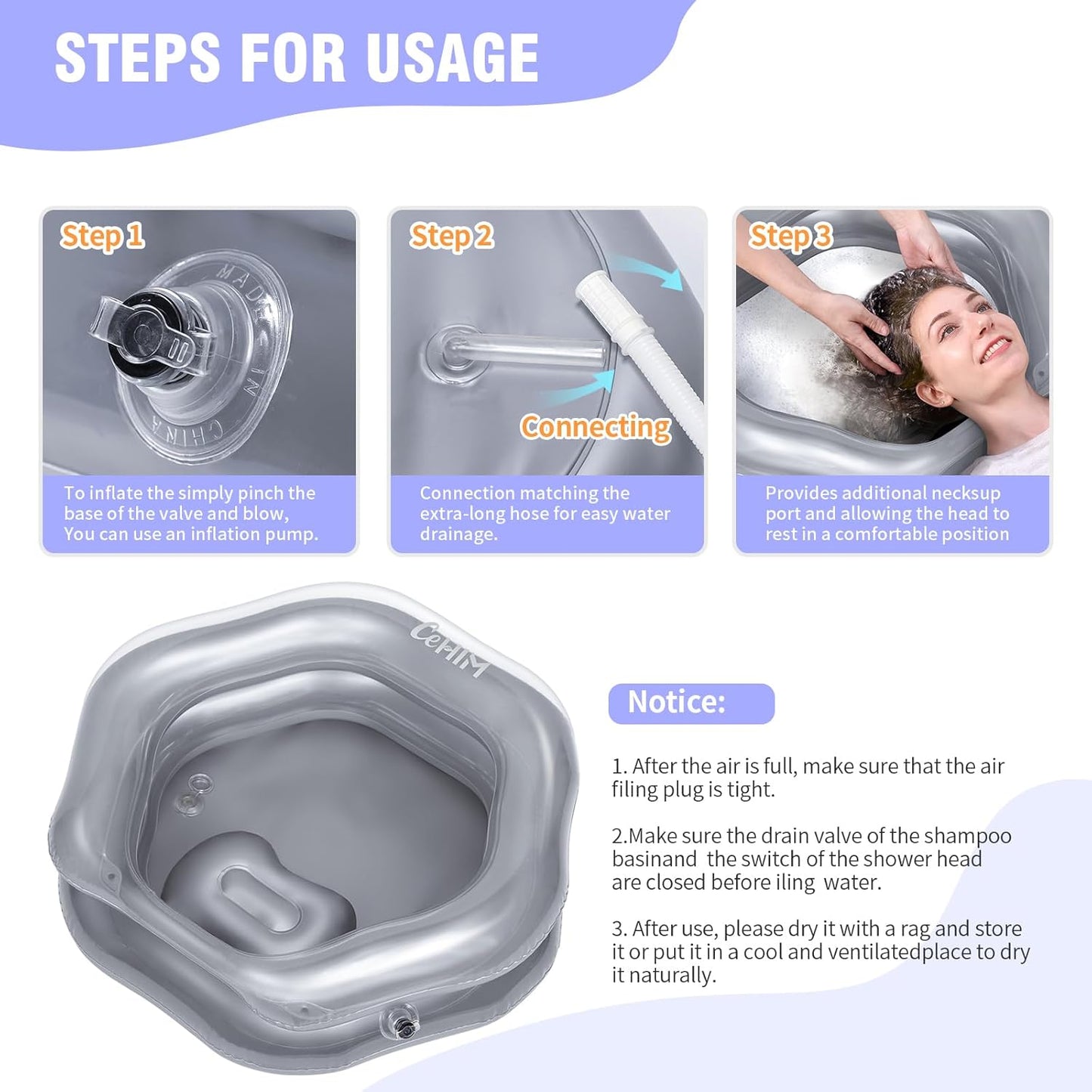 STEPS FOR USAGE

Step 1

MADE IN CHINA

To inflate the simply pinch the base of the valve and blow, You can use an inflation pump.

Step 2

Connecting

Connection matching the extra-long hose for easy water drainage.

Step 3

Provides additional necksup port and allowing the head to rest in a comfortable position

CeHIM

Notice:

1. After the air is full, make sure that the air filing plug is tight.

2.Make sure the drain valve of the shampoo basinand the switch of the shower head are closed before iling water.

3. After use, please dry it with a rag and store it or put it in a cool and ventilatedplace to dry it naturally.