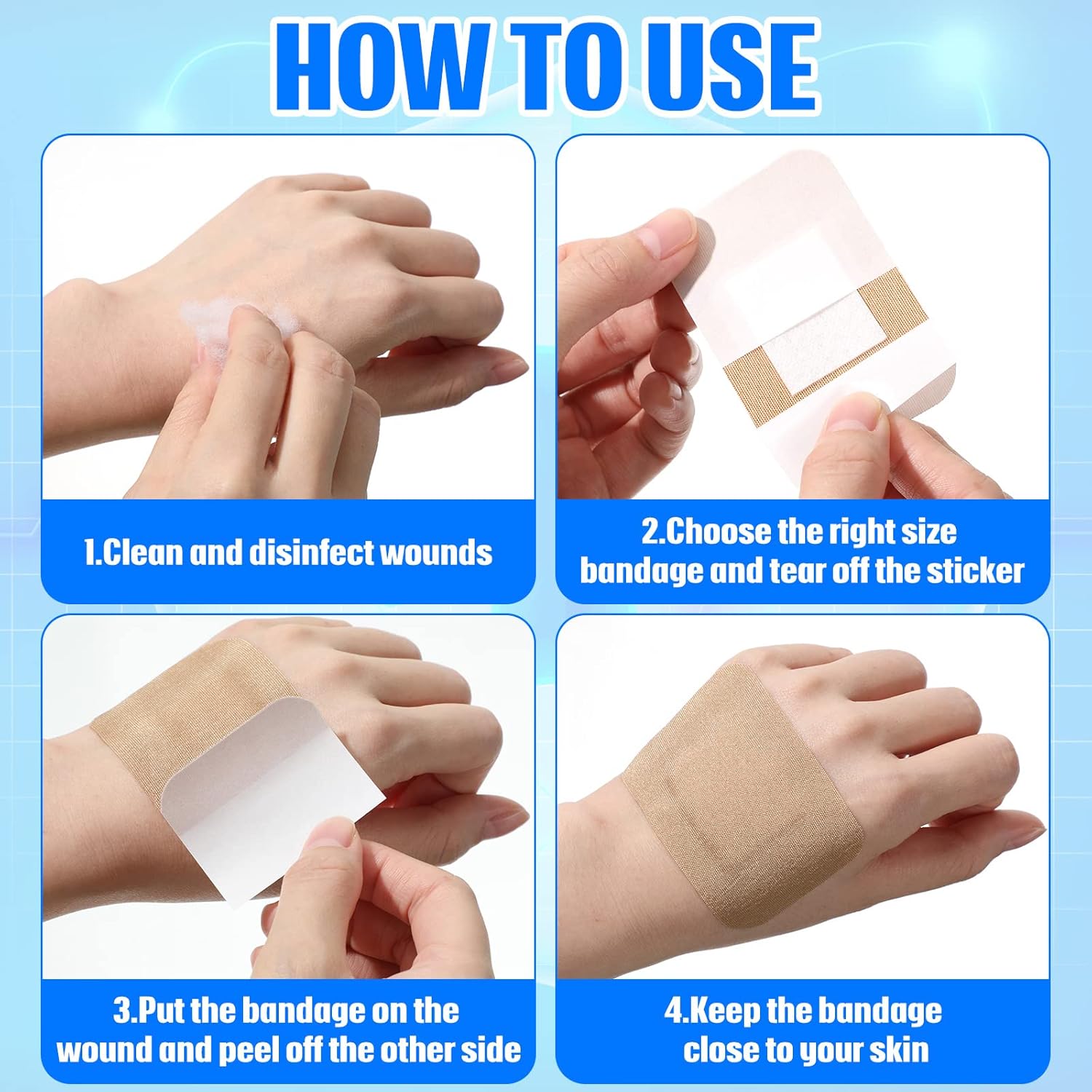 HOW TO USE

1.Clean and disinfect wounds

2.Choose the right size bandage and tear off the sticker

3.Put the bandage on the wound and peel off the other side

4.Keep the bandage close to your skin