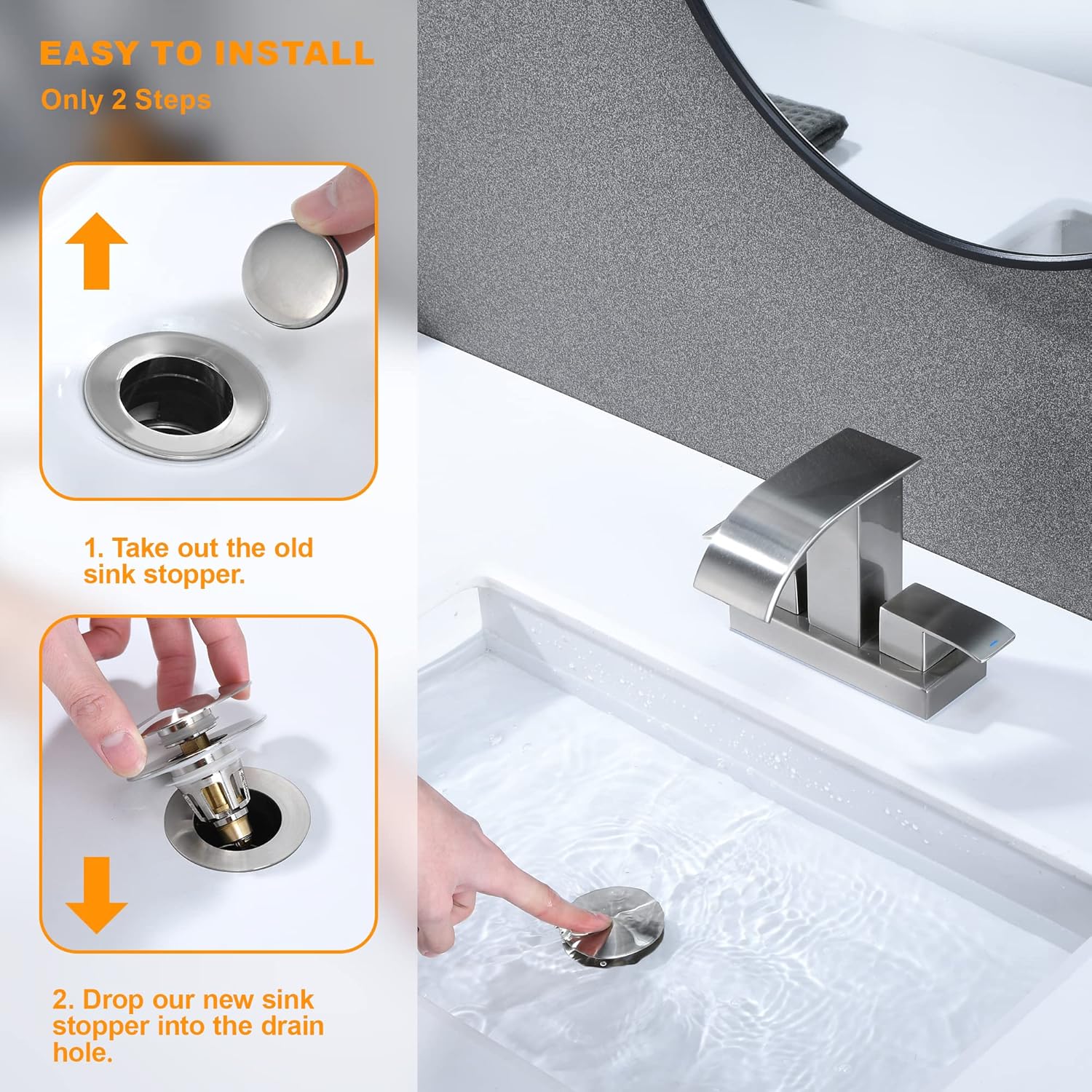 EASY TO INSTALL
Only 2 Steps

1. Take out the old sink stopper.

2. Drop our new sink stopper into the drain hole.