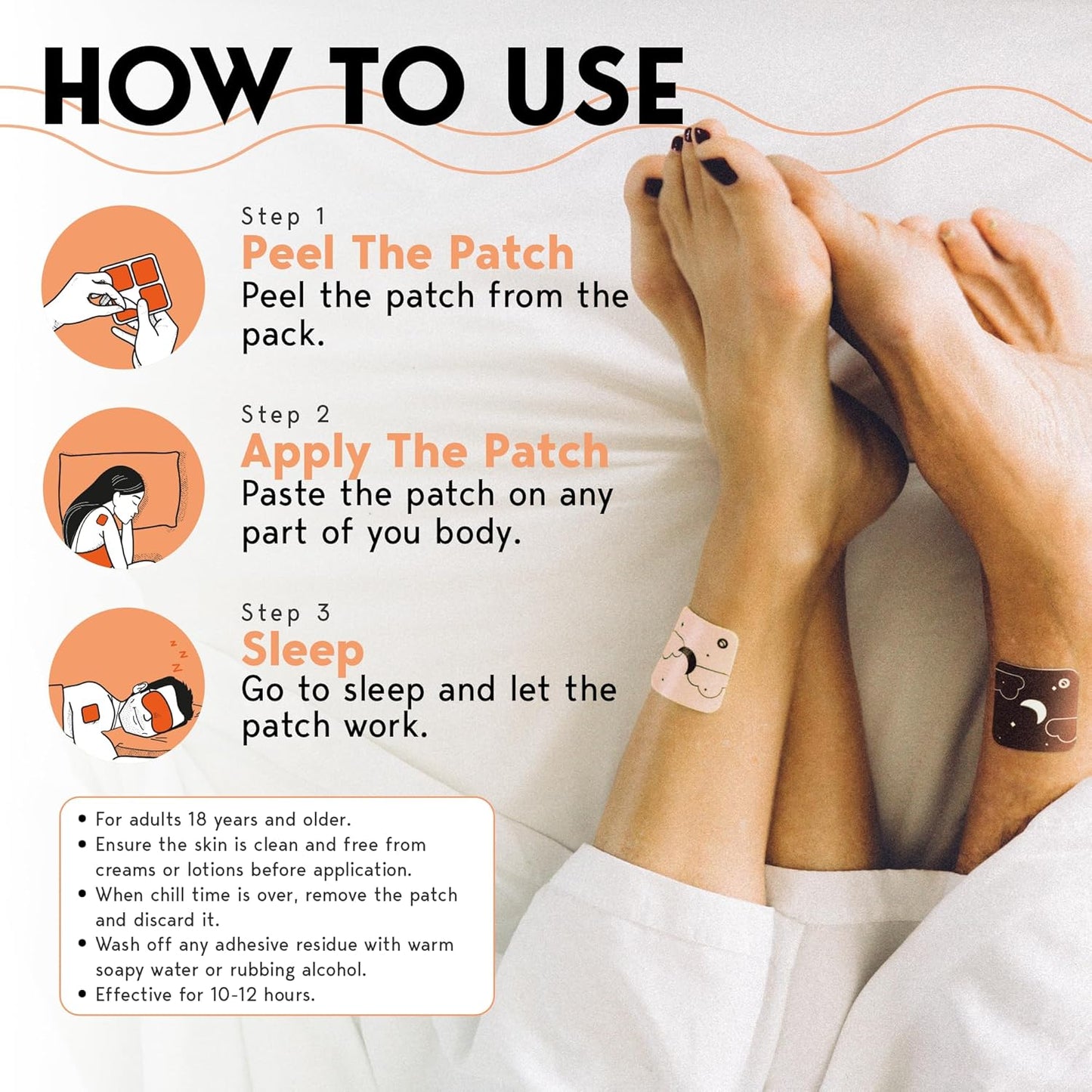 HOW TO USE

Step 1
Peel The Patch
Peel the patch from the pack.

Step 2
Apply The Patch
Paste the patch on any part of you body.

Step 3
Sleep
Go to sleep and let the patch work.

z z z

• For adults 18 years and older.
• Ensure the skin is clean and free from creams or lotions before application.
• When chill time is over, remove the patch and discard it.
• Wash off any adhesive residue with warm soapy water or rubbing alcohol.
• Effective for 10-12 hours.