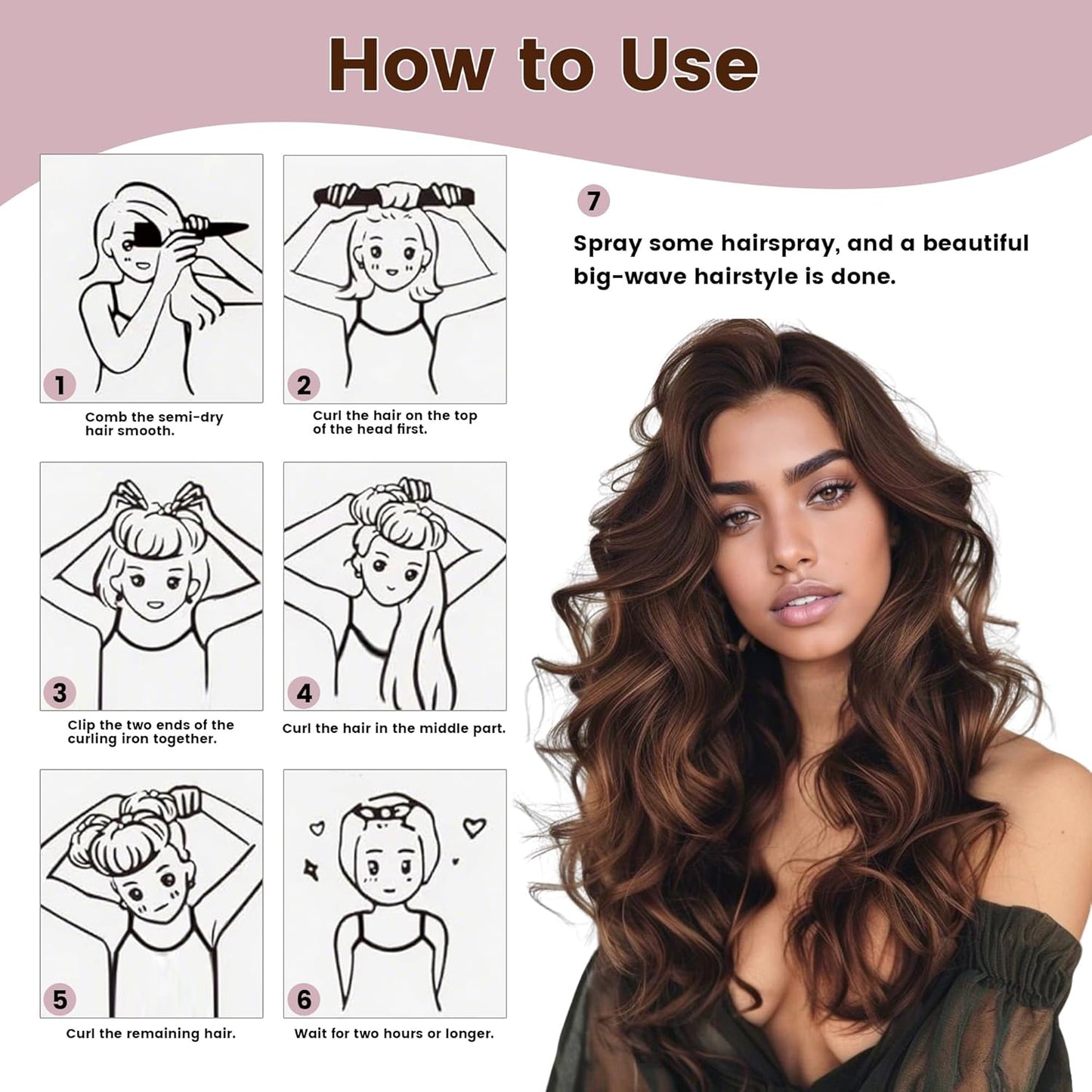 How to Use

1
Comb the semi-dry hair smooth.

2
Curl the hair on the top of the head first.

3
Clip the two ends of the curling iron together.

4
Curl the hair in the middle part.

5
Curl the remaining hair.

6
Wait for two hours or longer.

7
Spray some hairspray, and a beautiful big-wave hairstyle is done.