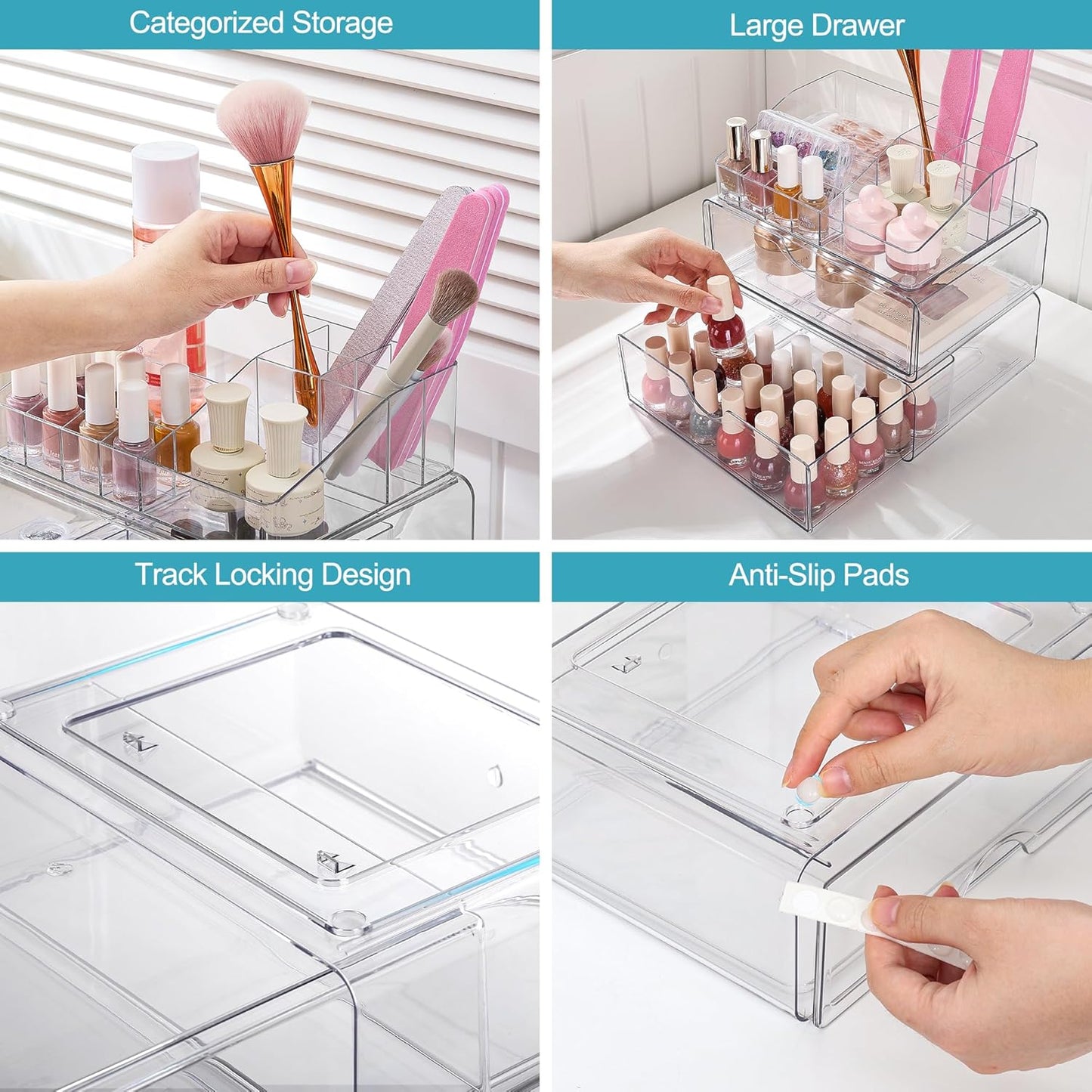 Categorized Storage

Large Drawer

Track Locking Design

Anti-Slip Pads