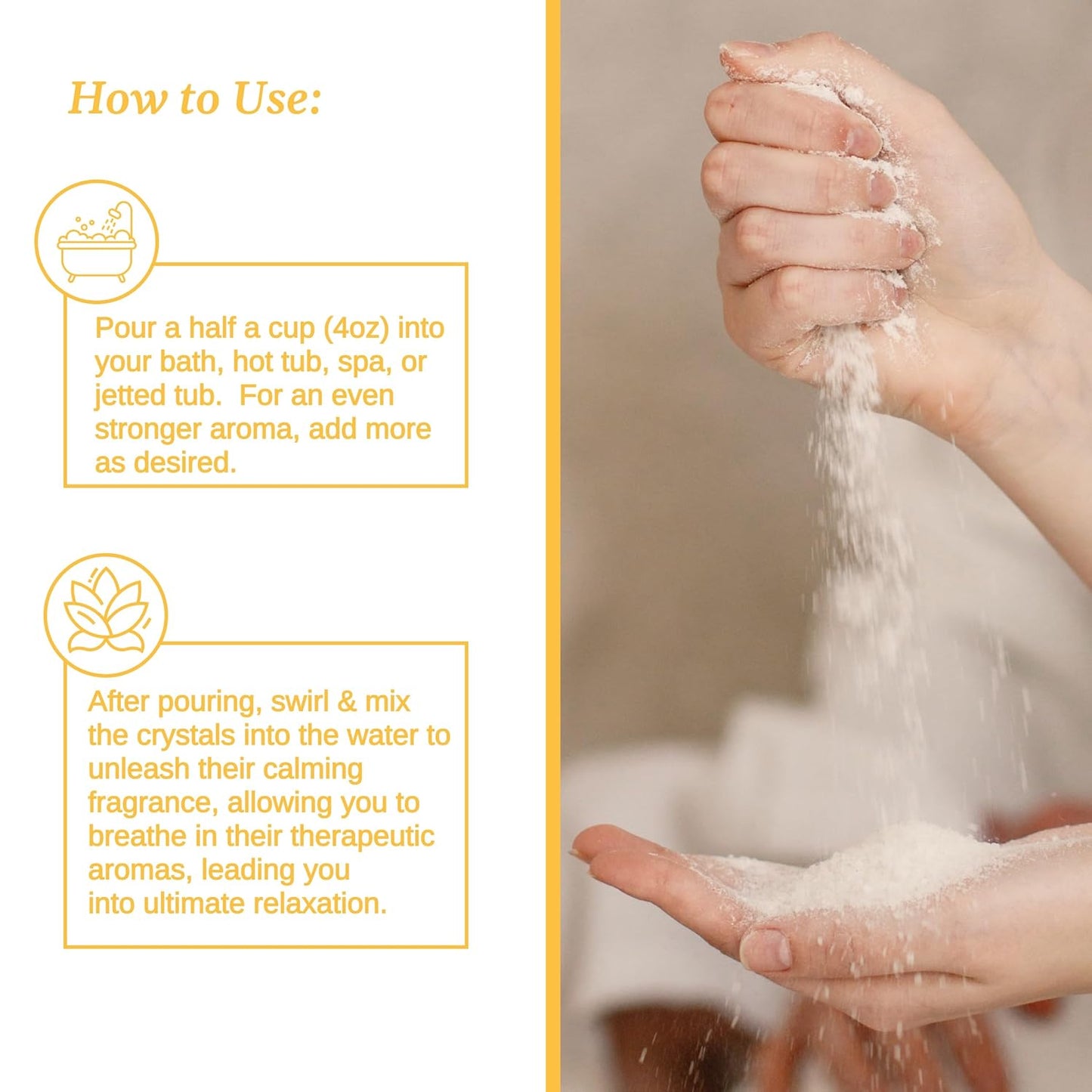 How to Use:

Pour a half a cup (4oz) into your bath, hot tub, spa, or jetted tub.  For an even stronger aroma, add more as desired.

After pouring, swirl & mix the crystals into the water to unleash their calming fragrance, allowing you to breathe in their therapeutic aromas, leading you into ultimate relaxation.