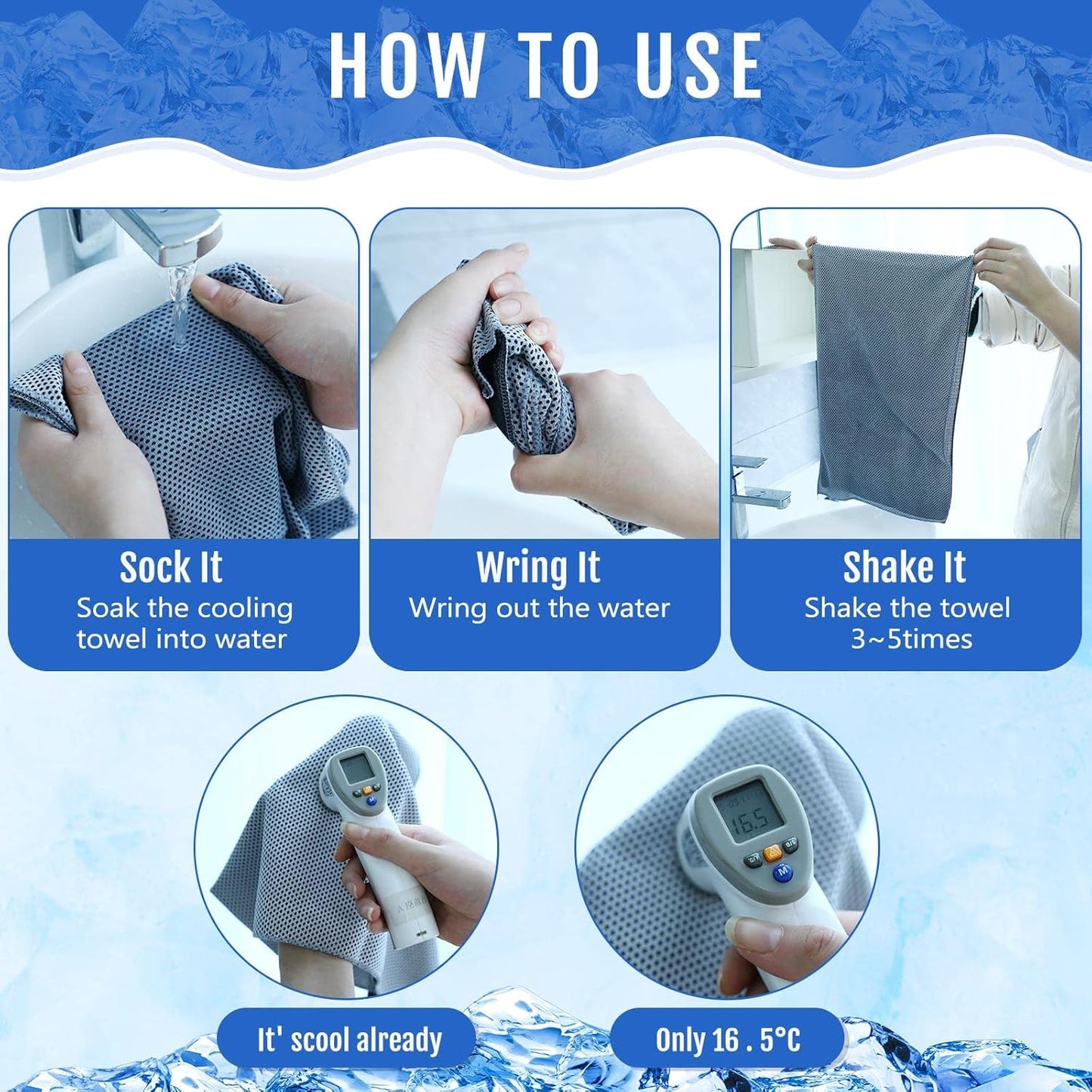 HOW TO USE

Sock It
Soak the cooling towel into water

Wring It
Wring out the water

Shake It
Shake the towel 3~5times

16.5

M

It' scool already

Only 16 . 5°C