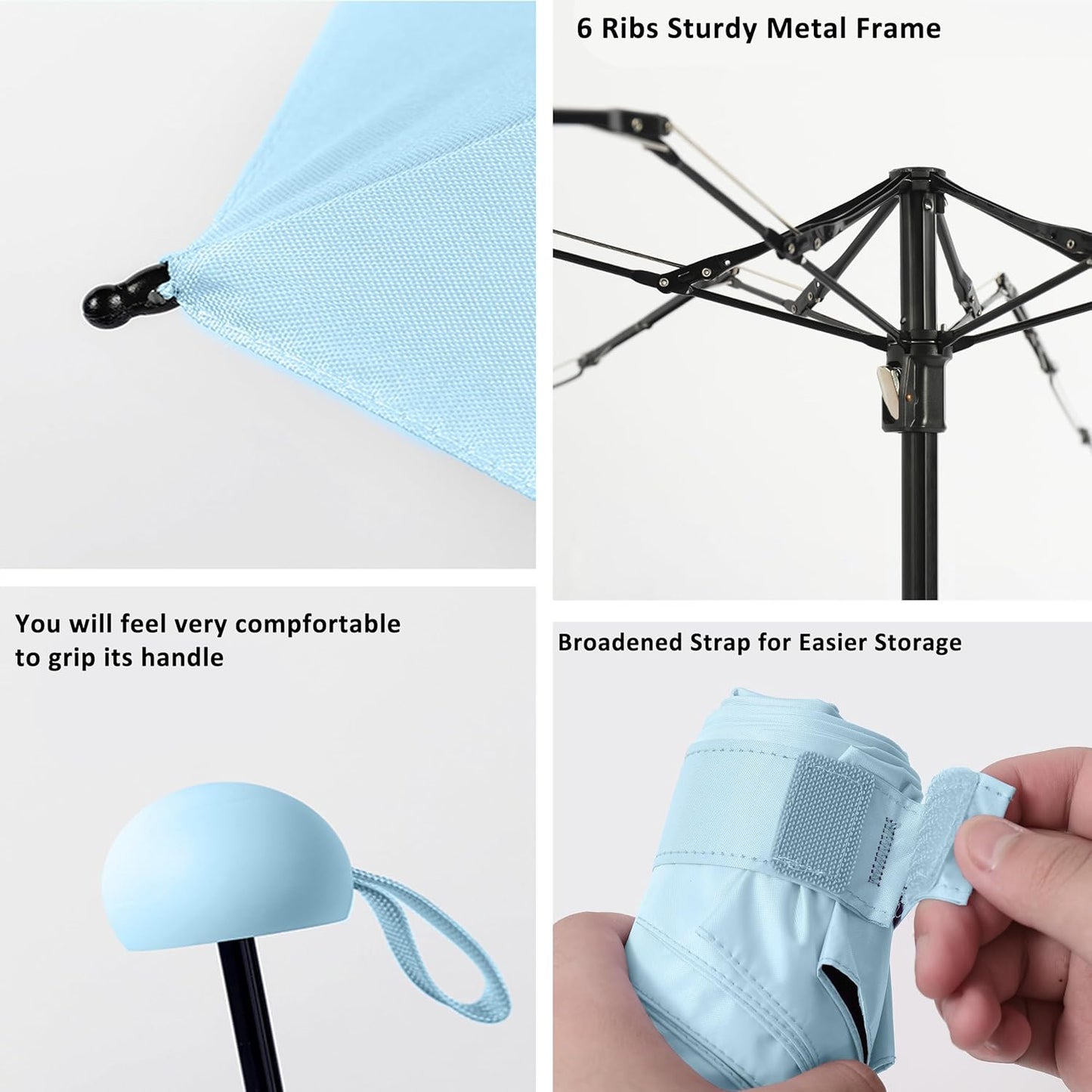 6 Ribs Sturdy Metal Frame

You will feel very compfortable to grip its handle

Broadened Strap for Easier Storage