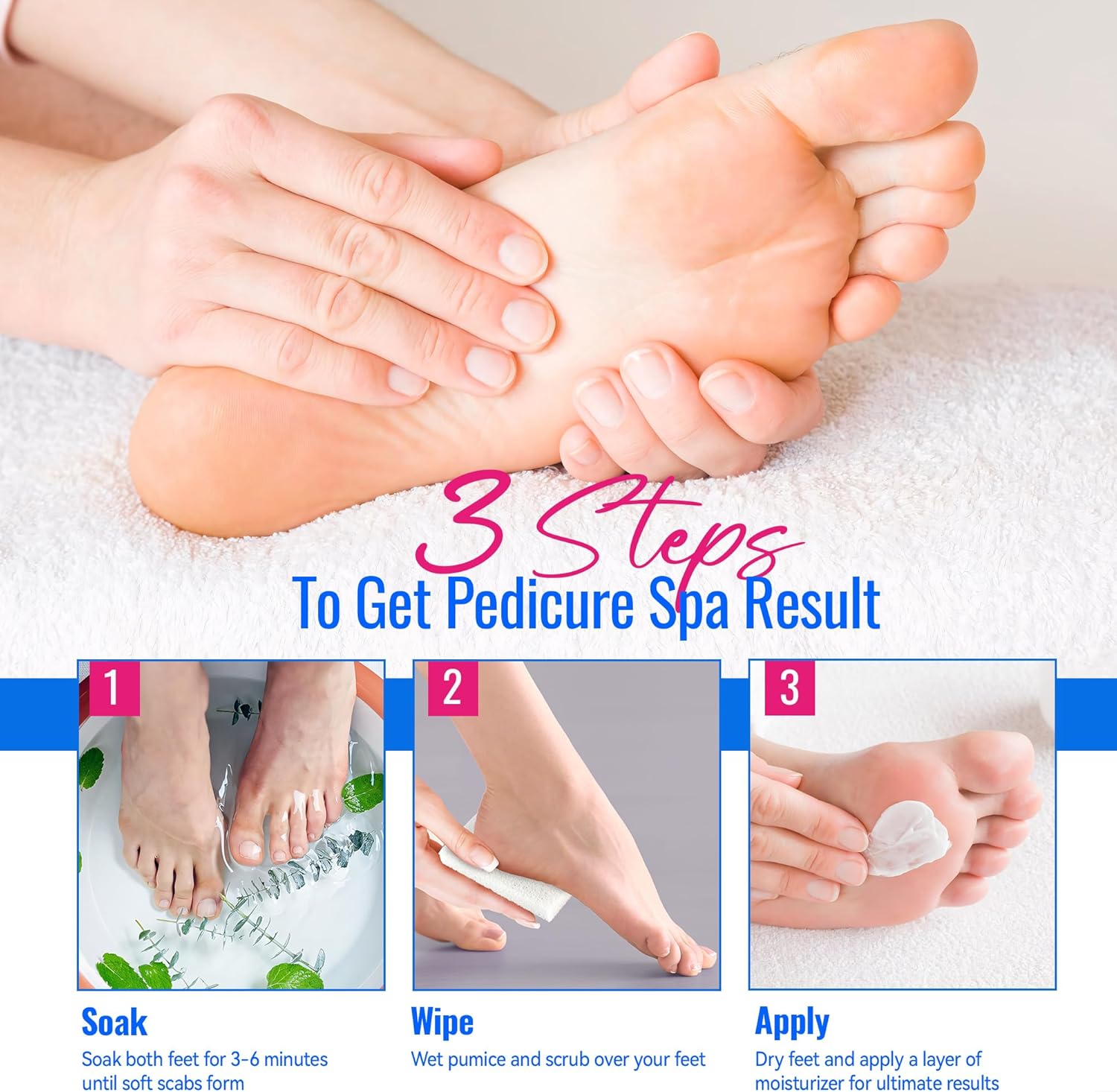 3 Steps
To Get Pedicure Spa Result

1

2

3

Soak
Soak both feet for 3-6 minutes until soft scabs form

Wipe
Wet pumice and scrub over your feet

Apply
Dry feet and apply a layer of moisturizer for ultimate results