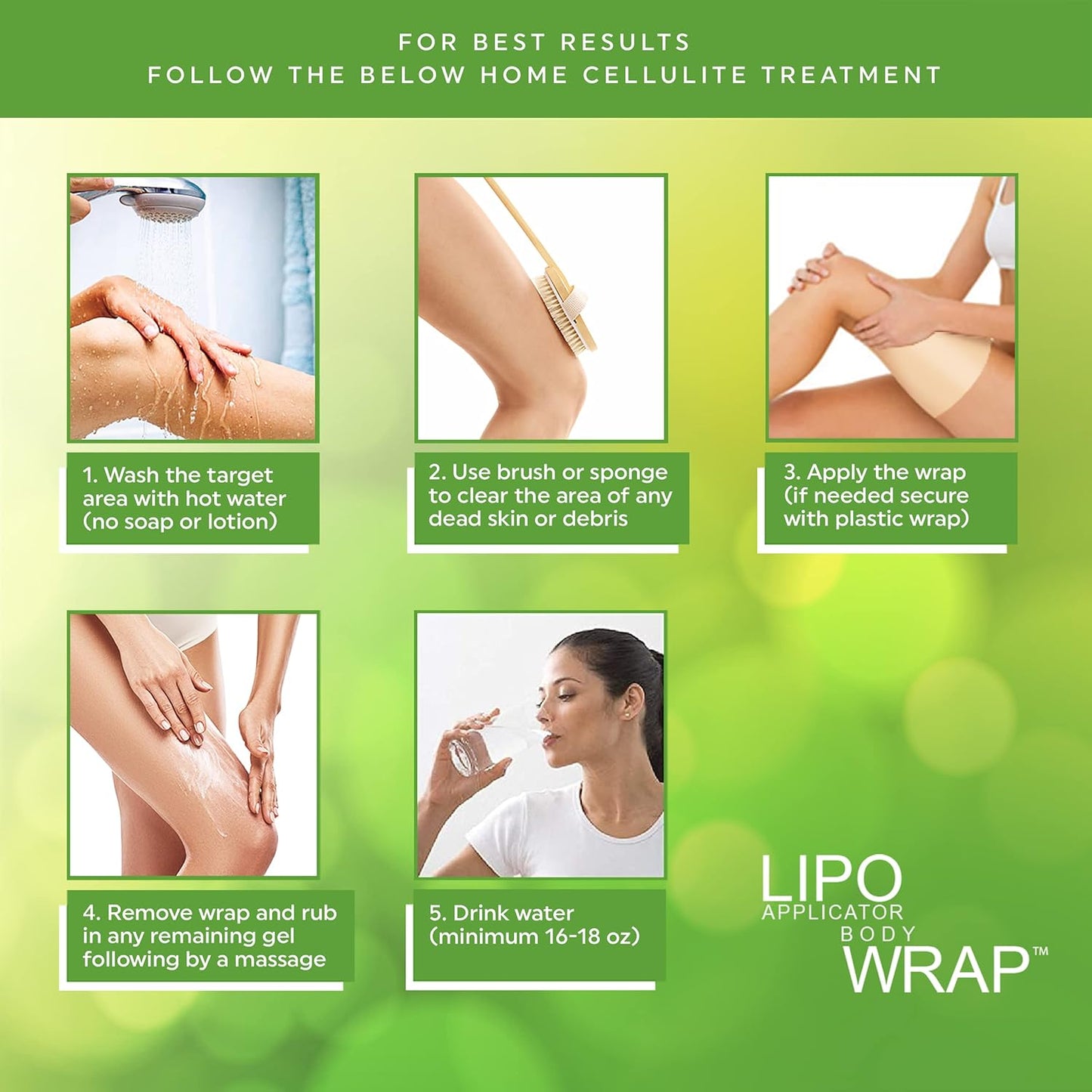 FOR BEST RESULTS
FOLLOW THE BELOW HOME CELLULITE TREATMENT

1. Wash the target area with hot water (no soap or lotion)

2. Use brush or sponge to clear the area of any dead skin or debris

3. Apply the wrap (if needed secure with plastic wrap)

4. Remove wrap and rub in any remaining gel following by a massage

5. Drink water (minimum 16-18 oz)

LIPO
APPLICATOR
BODY
WRAP™