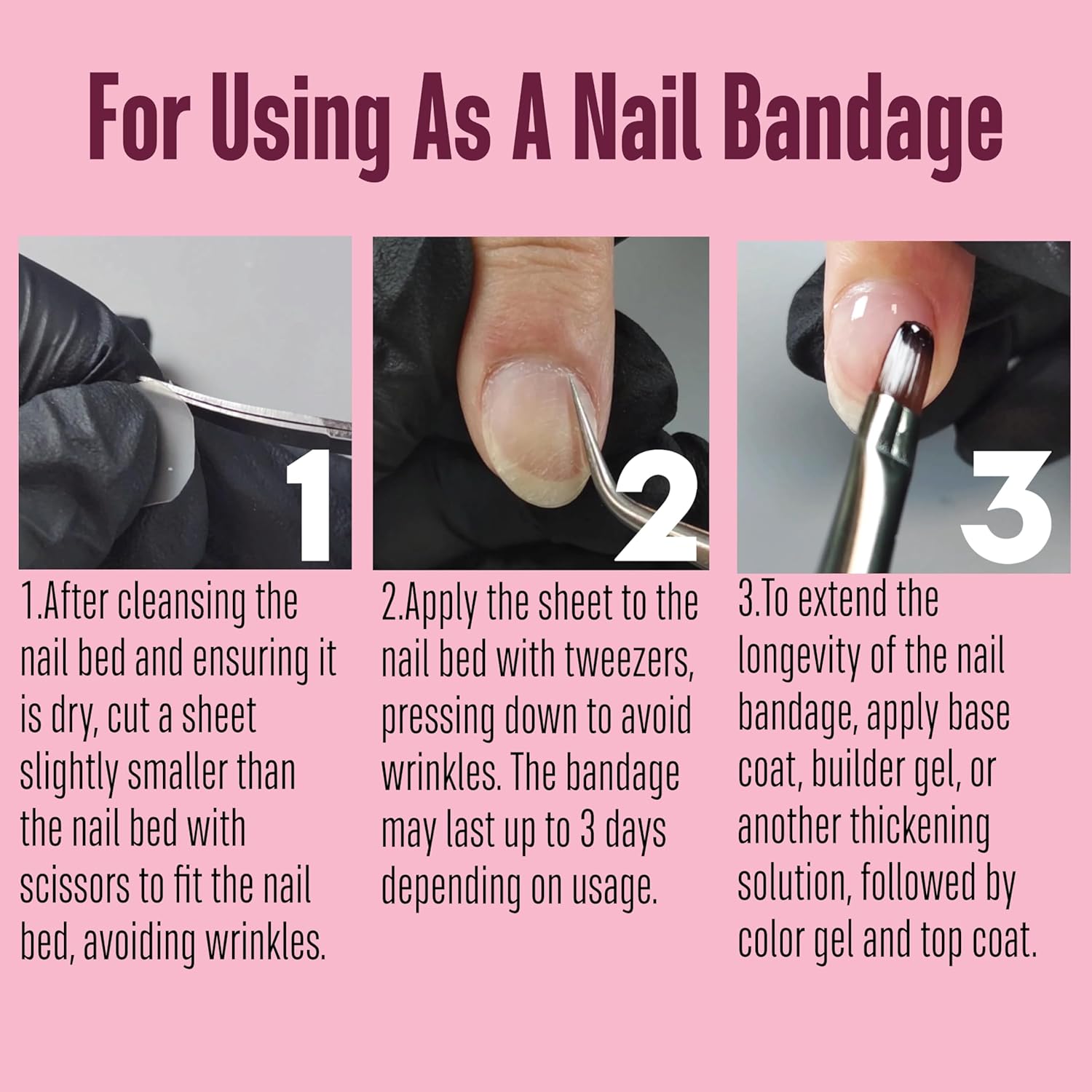 For Using As A Nail Bandage

1

2

3

1.After cleansing the nail bed and ensuring it is dry, cut a sheet slightly smaller than the nail bed with scissors to fit the nail bed, avoiding wrinkles.

2.Apply the sheet to the nail bed with tweezers, pressing down to avoid wrinkles. The bandage may last up to 3 days depending on usage.

3.To extend the longevity of the nail bandage, apply base coat, builder gel, or another thickening solution, followed by color gel and top coat.