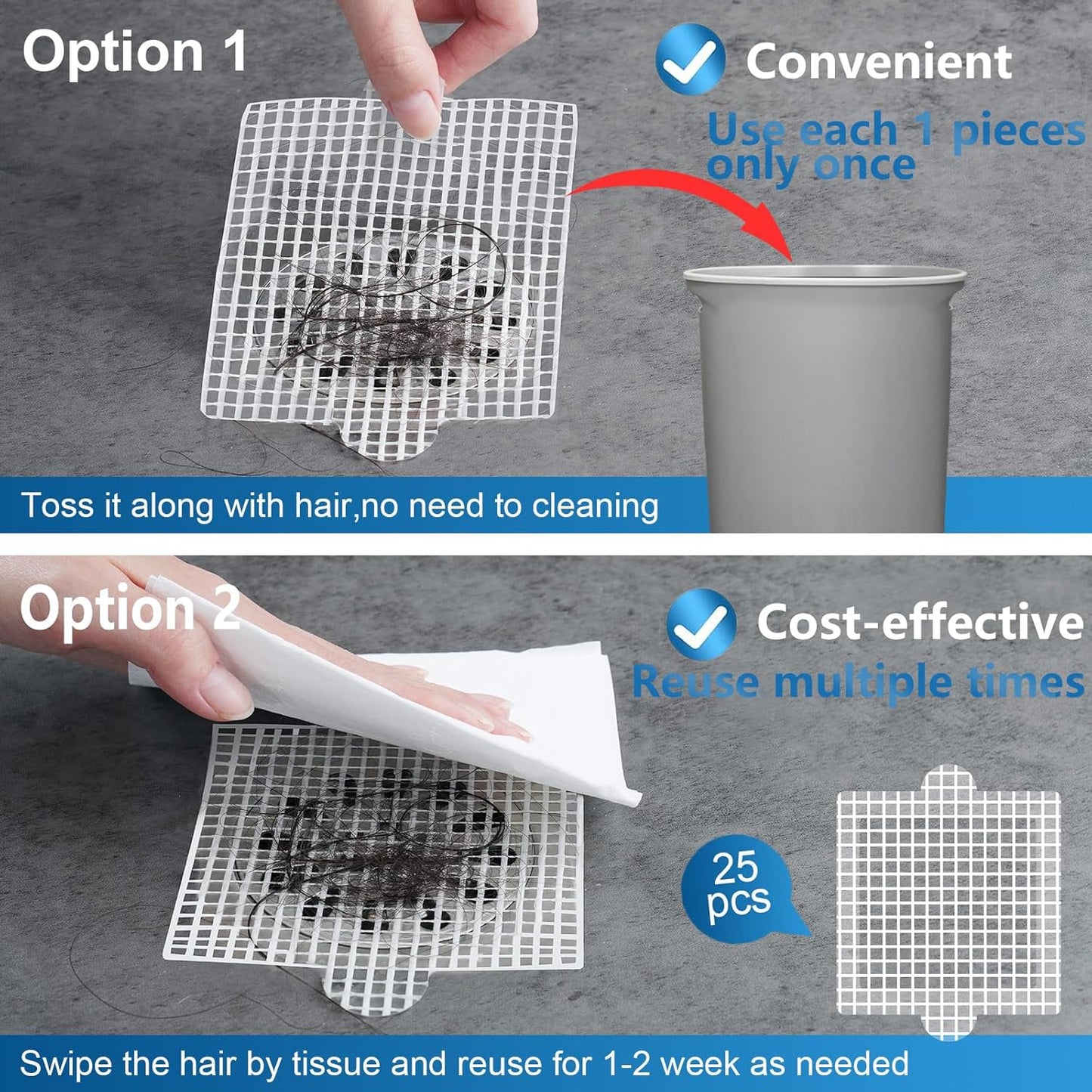 Option 1

Convenient

Use each 1 pieces only once

Toss it along with hair,no need to cleaning

Option 2

Cost-effective

Reuse multiple times

25 pcs

Swipe the hair by tissue and reuse for 1-2 week as needed